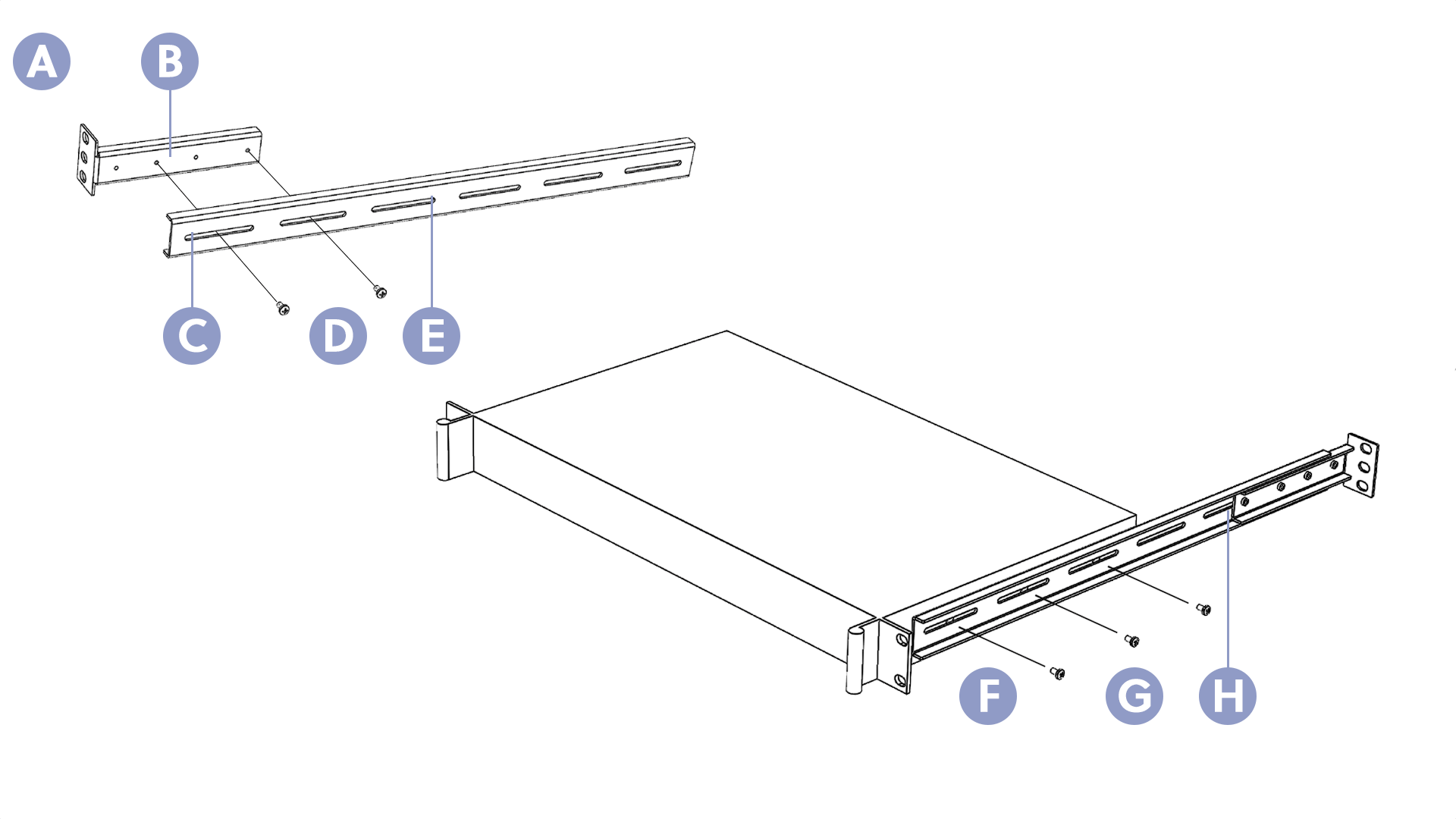 A
B
C
D
E
F
G
H